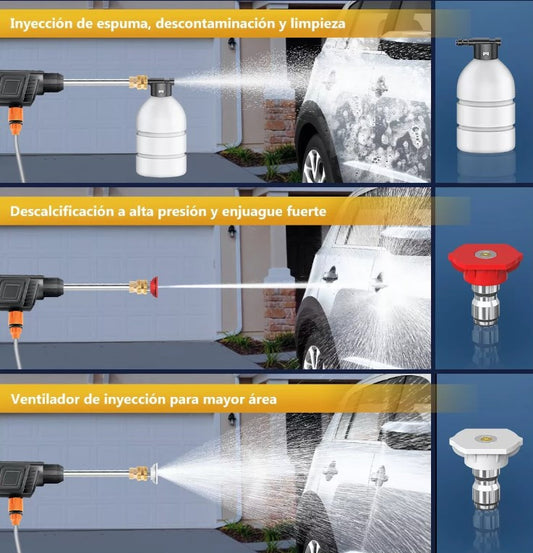 Inyección de espuma, descontaminación y limpieza

Descalcificación a alta presión y enjuague fuerte

Ventilador de inyección para mayor área